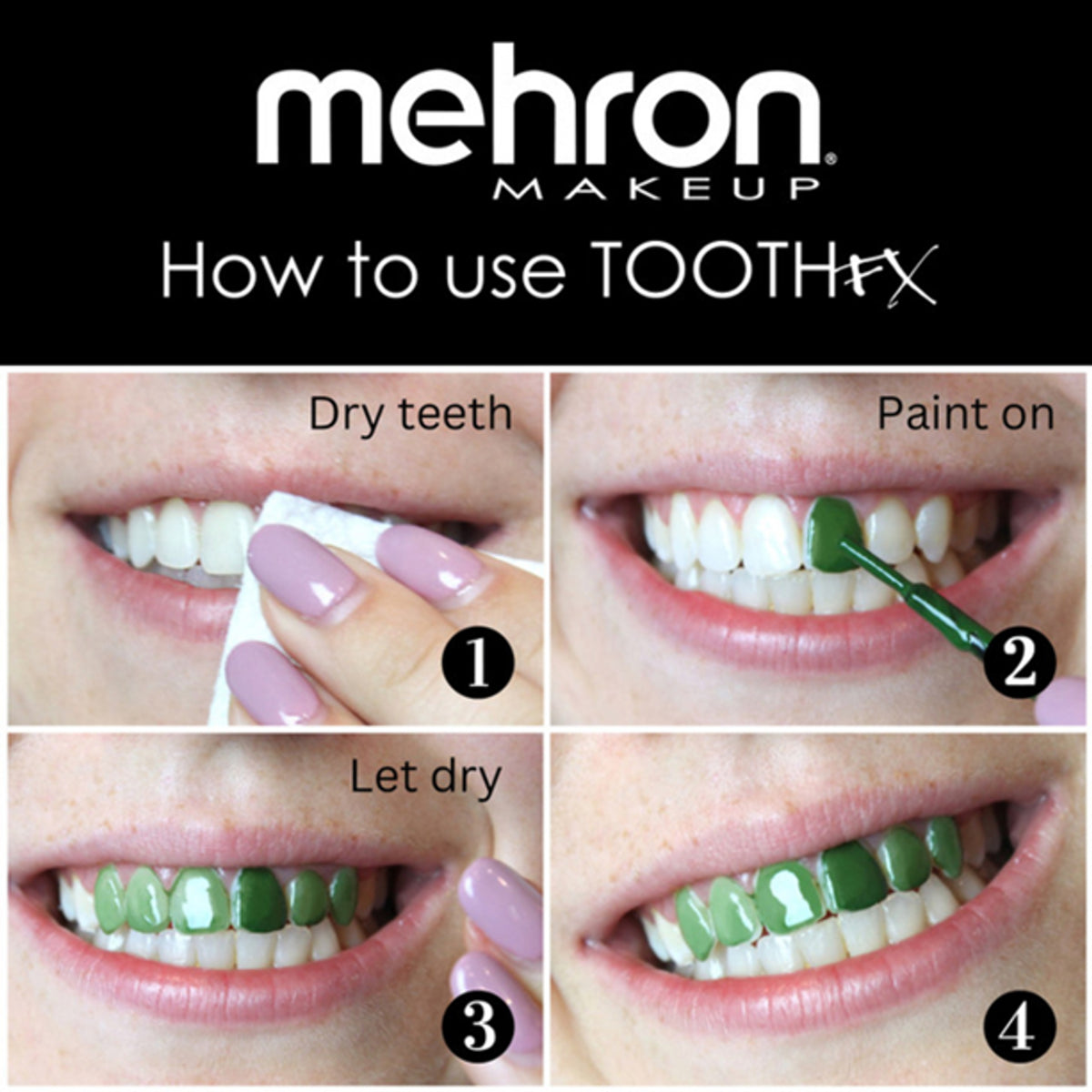 mehron®
MAKEUP
How to use TOOTHFX

Dry teeth
1

Paint on
2

Let dry
3

4